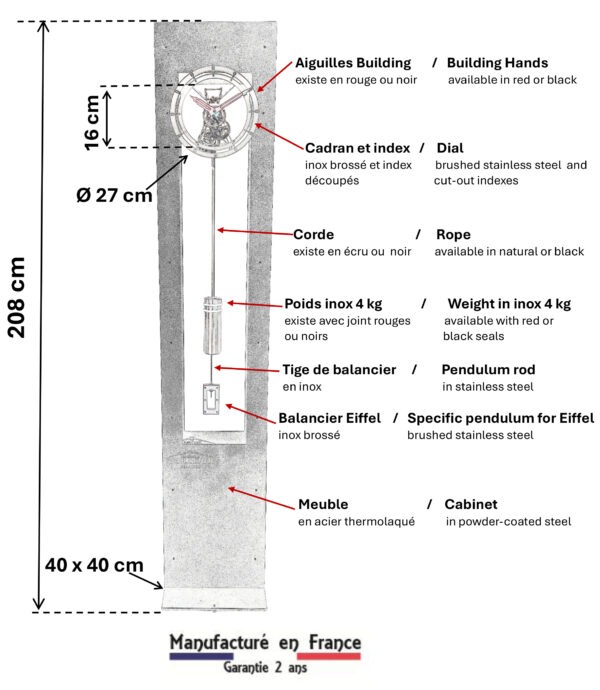 208 cm

16 cm

Ø 27 cm

40 x 40 cm

Aiguilles Building / Building Hands
existe en rouge ou noir available in red or black

Cadran et index / Dial
inox brossé et index découpés brushed stainless steel and cut-out indexes

Corde / Rope
existe en écru ou noir available in natural or black

Poids inox 4 kg / Weight in inox 4 kg
existe avec joint rouges ou noirs available with red or black seals

Tige de balancier / Pendulum rod
en inox in stainless steel

Balancier Eiffel / Specific pendulum for Eiffel
inox brossé brushed stainless steel

Meuble / Cabinet
en acier thermolaqué in powder-coated steel

Manufacturé en France
Garantie 2 ans